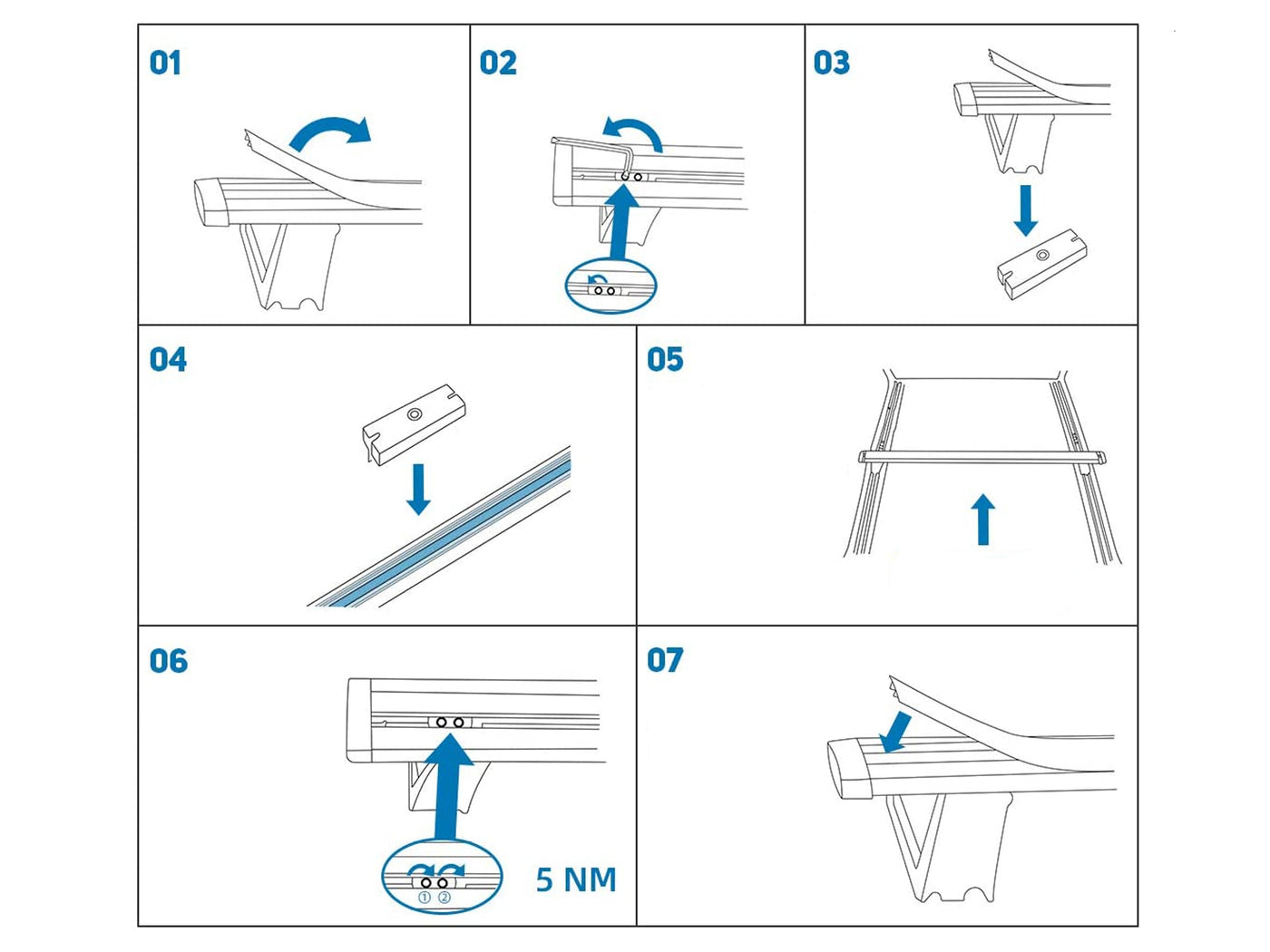 01

02

03

04

05

06

① ②

5 NM

07